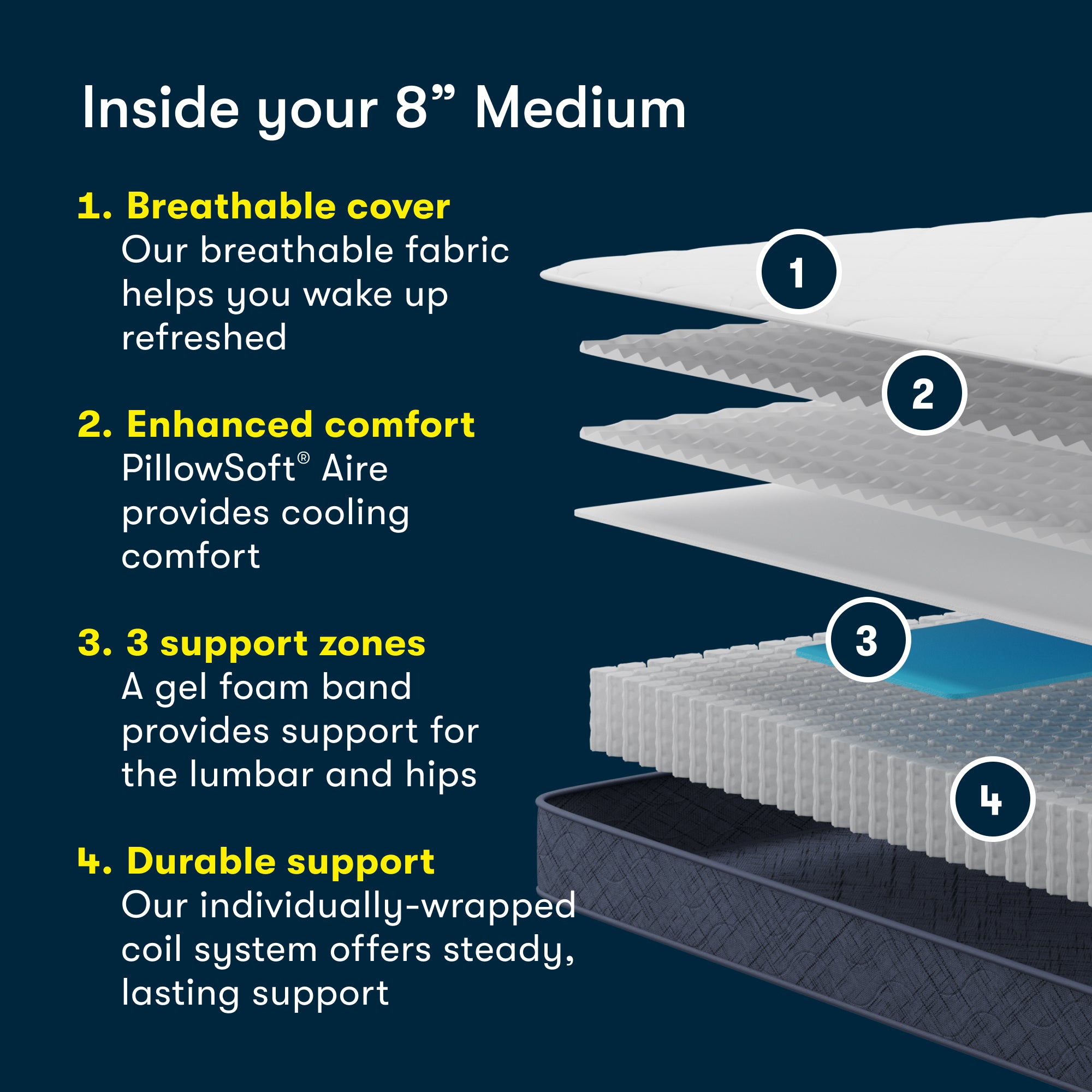 Inside your 8” Medium

1. Breathable cover
Our breathable fabric helps you wake up refreshed

2. Enhanced comfort
PillowSoft® Aire provides cooling comfort

3. 3 support zones
A gel foam band provides support for the lumbar and hips

4. Durable support
Our individually-wrapped coil system offers steady, lasting support

1

2

3

4