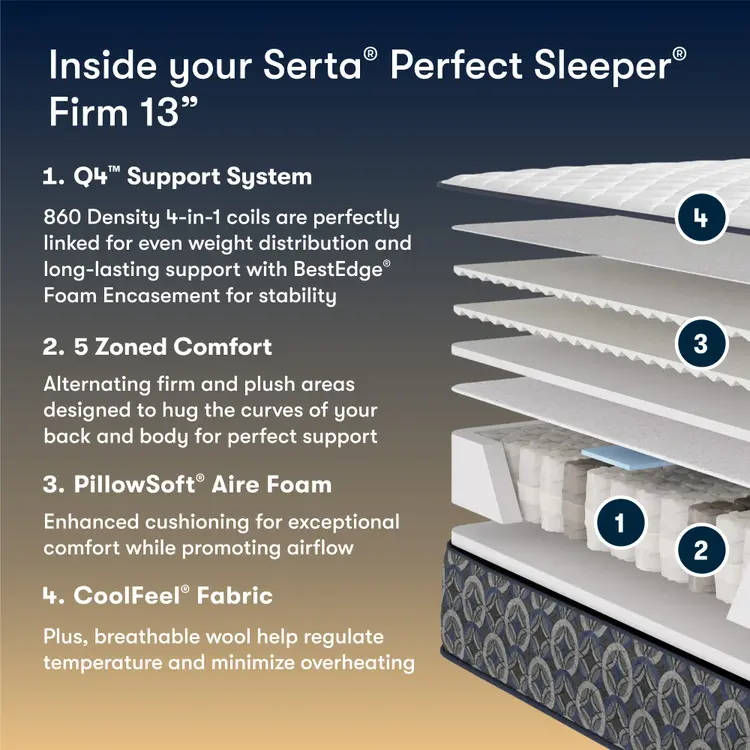 Inside your Serta® Perfect Sleeper® Firm 13”

1. Q4™ Support System

860 Density 4-in-1 coils are perfectly linked for even weight distribution and long-lasting support with BestEdge® Foam Encasement for stability

2. 5 Zoned Comfort

Alternating firm and plush areas designed to hug the curves of your back and body for perfect support

3. PillowSoft® Aire Foam

Enhanced cushioning for exceptional comfort while promoting airflow

4. CoolFeel® Fabric

Plus, breathable wool help regulate temperature and minimize overheating

4

3

1

2