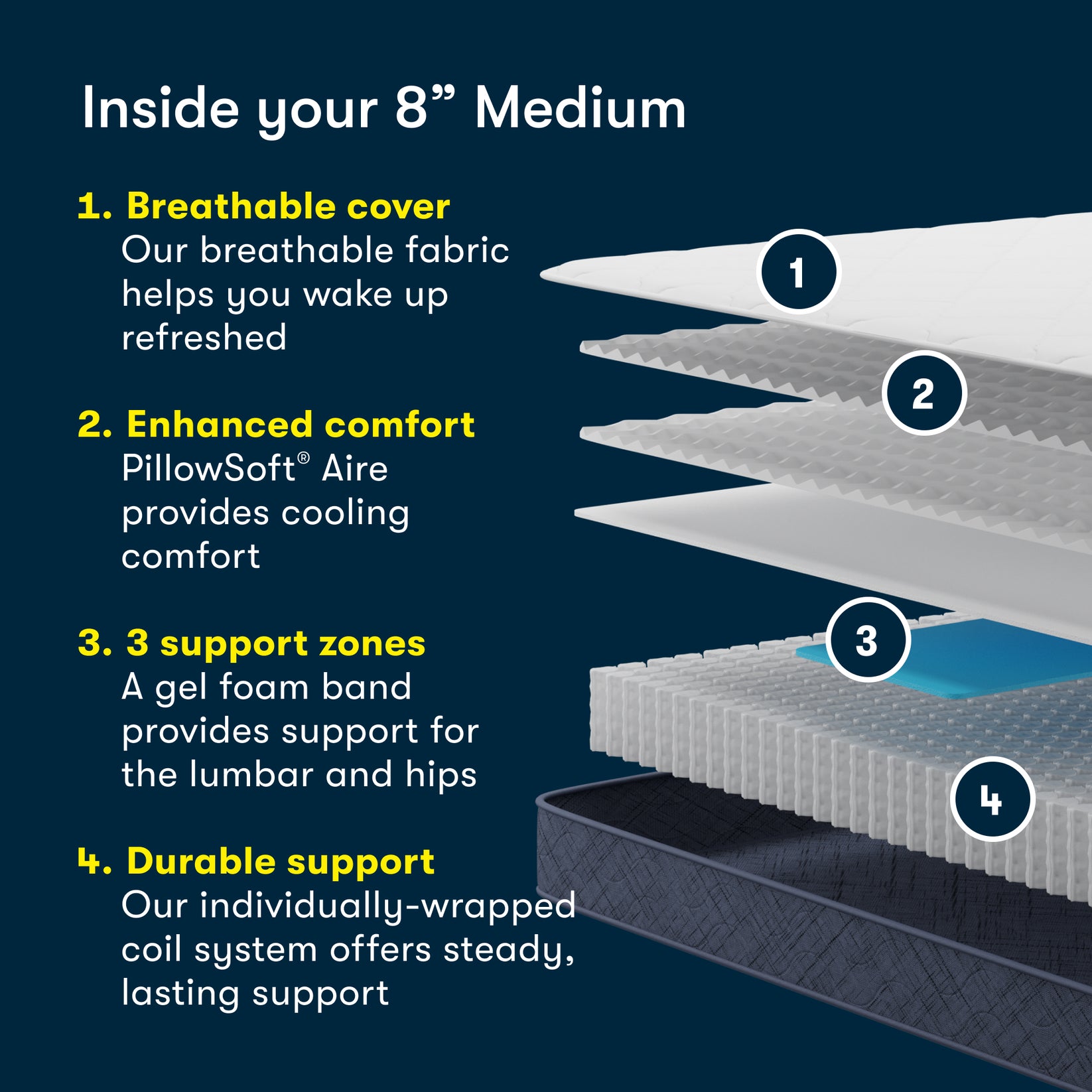 Inside your 8” Medium

1. Breathable cover
Our breathable fabric helps you wake up refreshed

2. Enhanced comfort
PillowSoft® Aire provides cooling comfort

3. 3 support zones
A gel foam band provides support for the lumbar and hips

4. Durable support
Our individually-wrapped coil system offers steady, lasting support

1

2

3

4